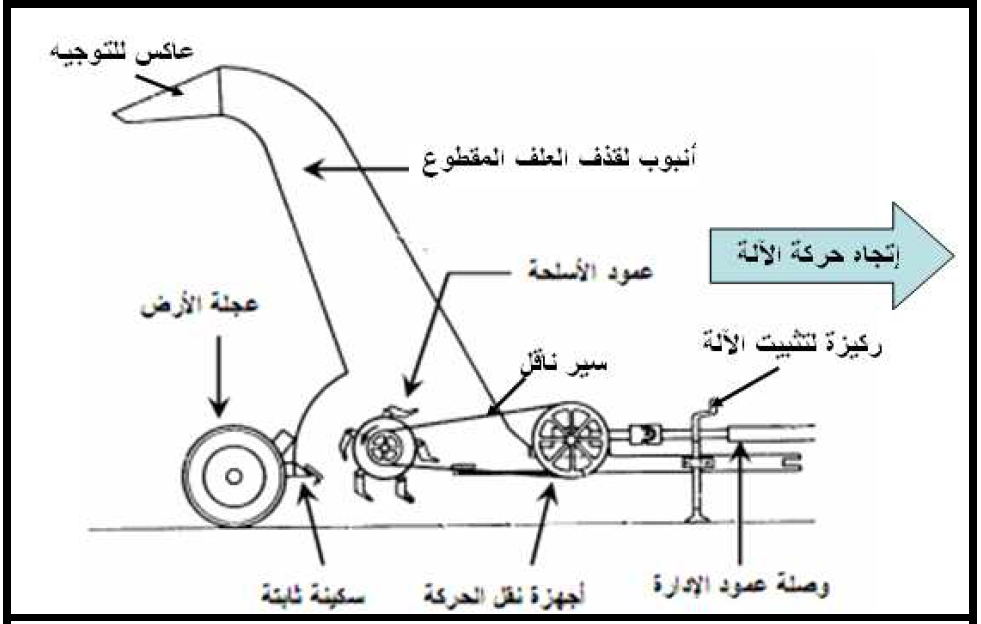 عاكس للتوجيه

أنبوب لقذف العلف المقطوع

إتجاه حركة الآلة

عمود الأسلحة

عجلة الأرض

ركيزة لتثبيت الآلة

سير ناقل

سكينة ثابتة

أجهزة نقل الحركة

وصلة عمود الإدارة